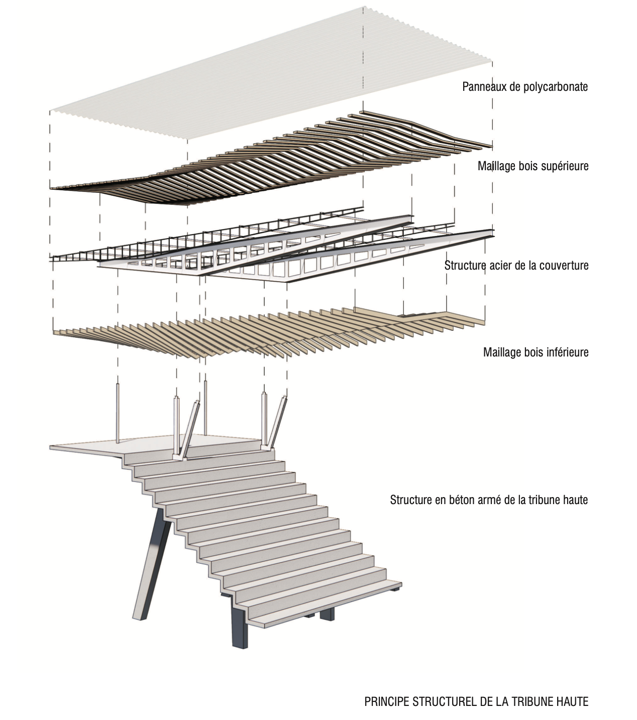 Panneaux de polycarbonate

Maillage bois supérieure

Structure acier de la couverture

Maillage bois inférieure

Structure en béton armé de la tribune haute

PRINCIPE STRUCTUREL DE LA TRIBUNE HAUTE