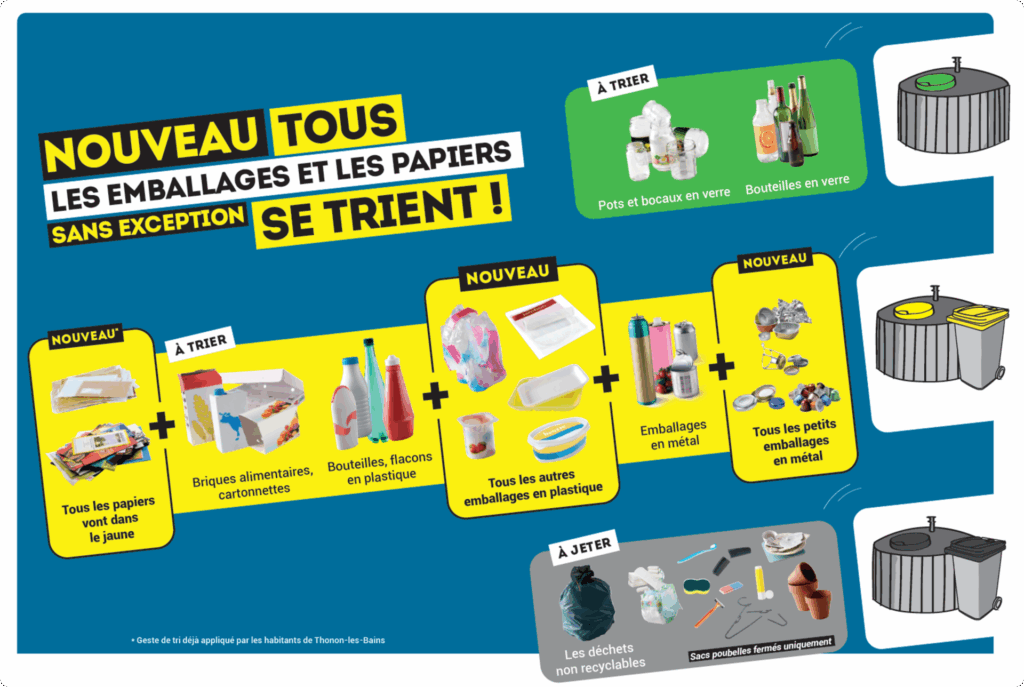 NOUVEAU TOUS
LES EMBALLAGES ET LES PAPIERS
SANS EXCEPTION SE TRIENT !

À TRIER
Pots et bocaux en verre
Bouteilles en verre

NOUVEAU*
Tous les papiers vont dans le jaune
+
À TRIER
Briques alimentaires, cartonnettes
Bouteilles, flacons en plastique
+
NOUVEAU
Tous les autres emballages en plastique
+
Emballages en métal
+
NOUVEAU
Tous les petits emballages en métal

À JETER
Les déchets non recyclables
Sacs poubelles fermés uniquement

* Geste de tri déjà appliqué par les habitants de Thonon-les-Bains